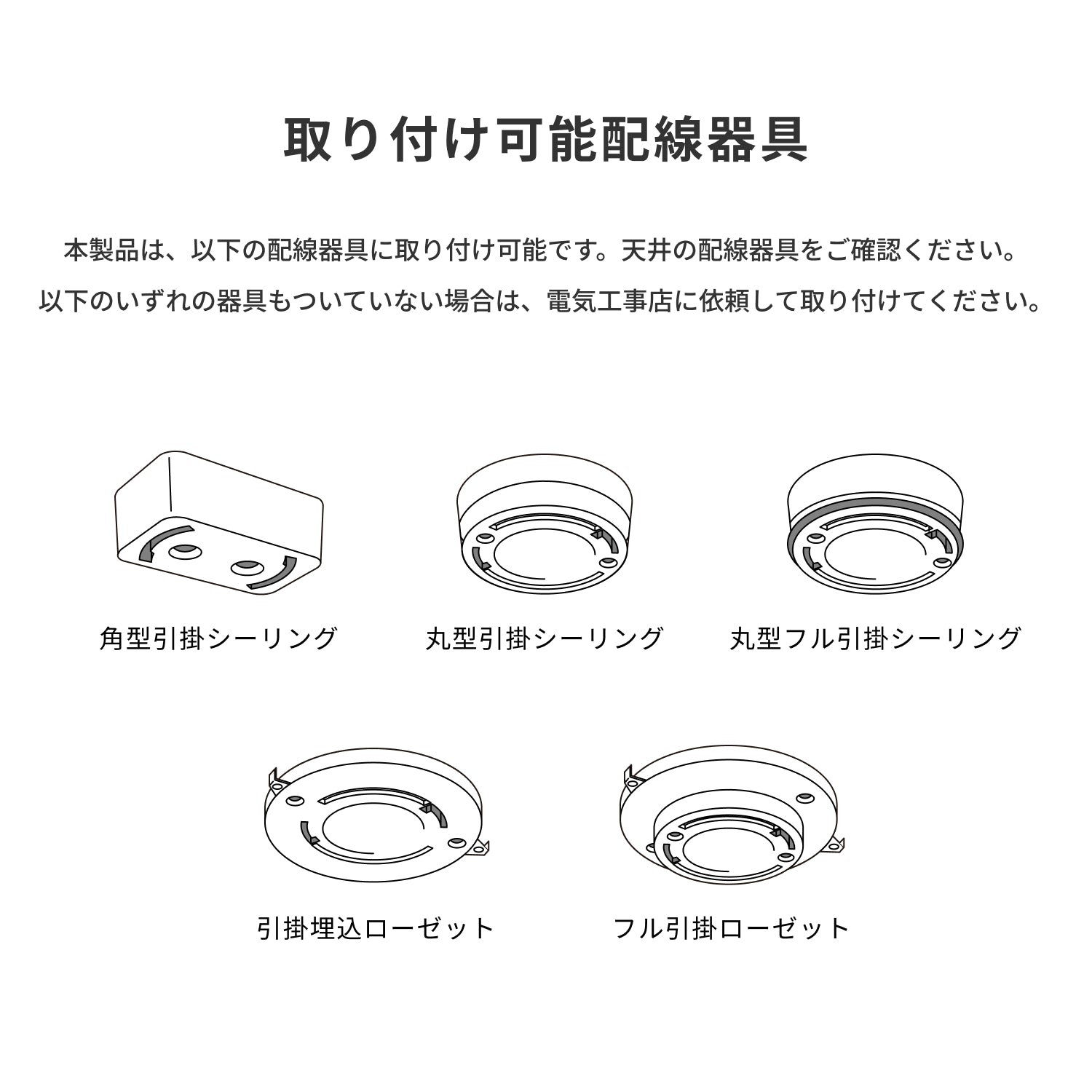 取り付け可能配線器具

本製品は、以下の配線器具に取り付け可能です。天井の配線器具をご確認ください。
以下のいずれの器具もついていない場合は、電気工事店に依頼して取り付けてください。

角型引掛シーリング

丸型引掛シーリング

丸型フル引掛シーリング

引掛埋込ローゼット

フル引掛ローゼット